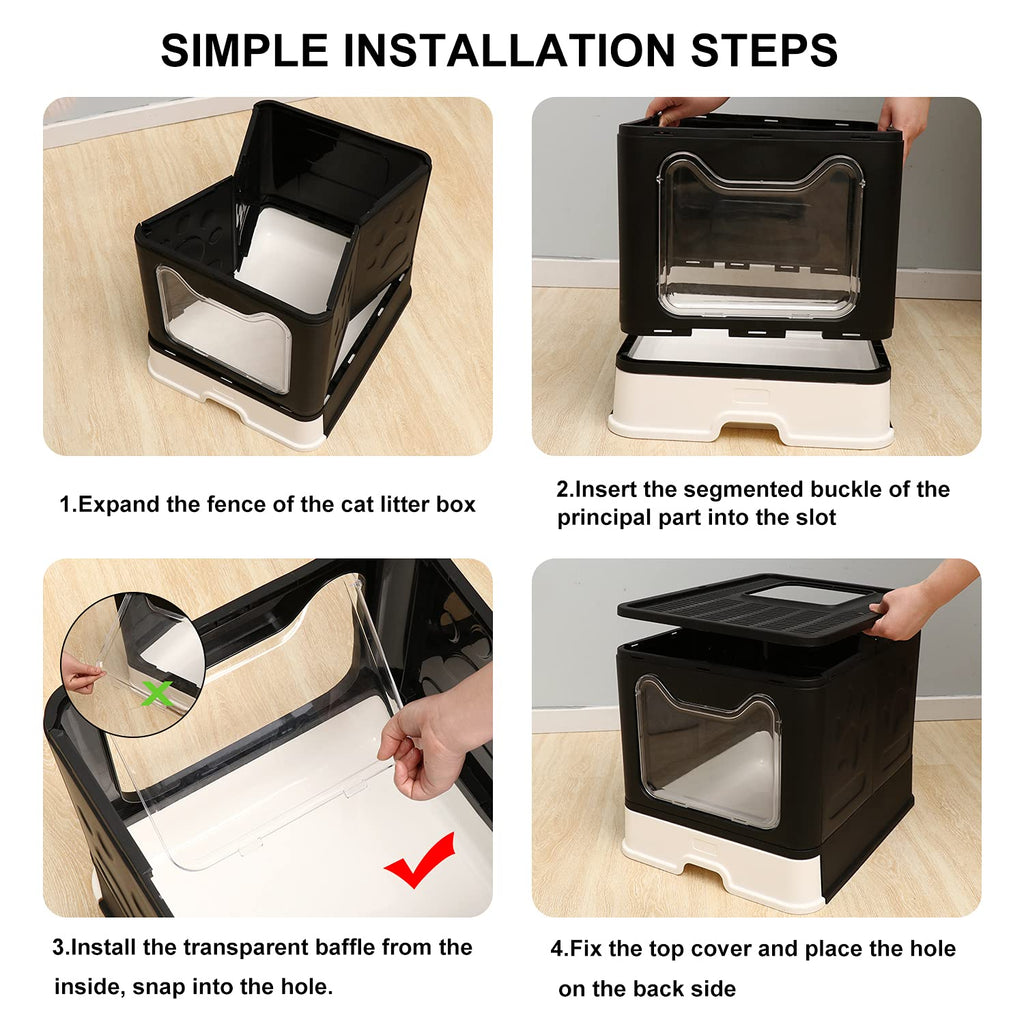 SIMPLE INSTALLATION STEPS

1.Expand the fence of the cat litter box

2.Insert the segmented buckle of the principal part into the slot

3.Install the transparent baffle from the inside, snap into the hole.

4.Fix the top cover and place the hole on the back side